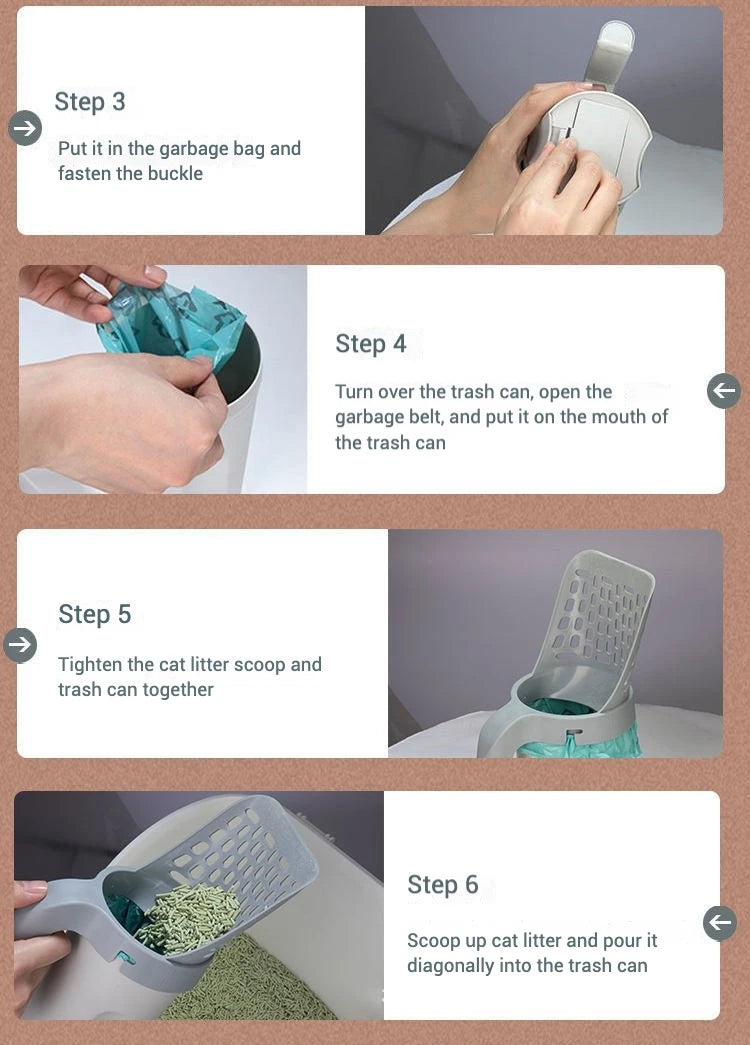 Step 3

Put it in the garbage bag and fasten the buckle

Step 4

Turn over the trash can, open the garbage belt, and put it on the mouth of the trash can

Step 5

Tighten the cat litter scoop and trash can together

Step 6

Scoop up cat litter and pour it diagonally into the trash can